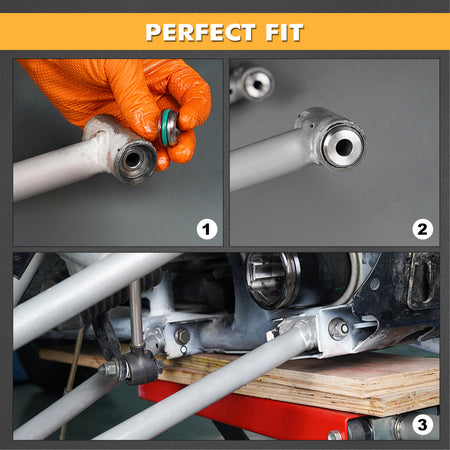 PERFECT FIT

1

2

3