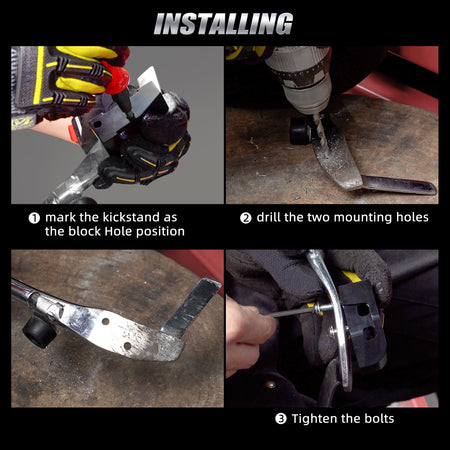 INSTALLING

❶ mark the kickstand as the block Hole position

❷ drill the two mounting holes

❸ Tighten the bolts