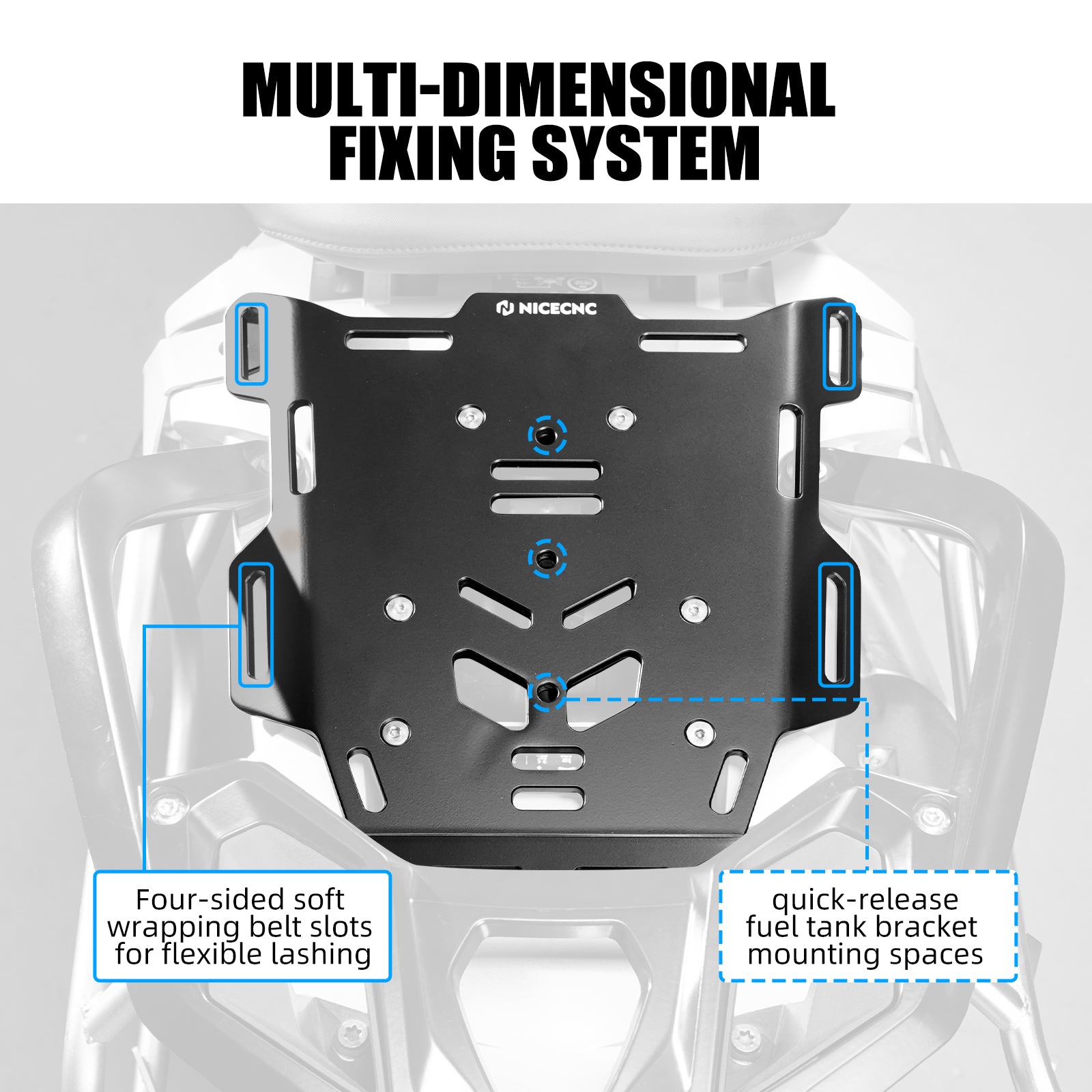 MULTI-DIMENSIONAL FIXING SYSTEM

NICECNC

Four-sided soft wrapping belt slots for flexible lashing

quick-release fuel tank bracket mounting spaces